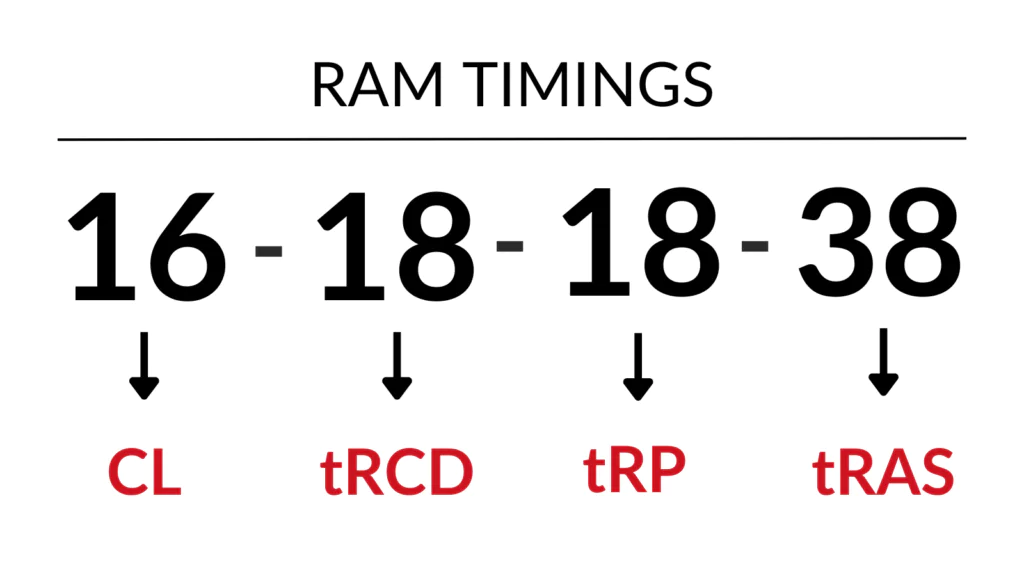 RAM TIMINGS

16 - 18 - 18 - 38

CL tRCD tRP tRAS