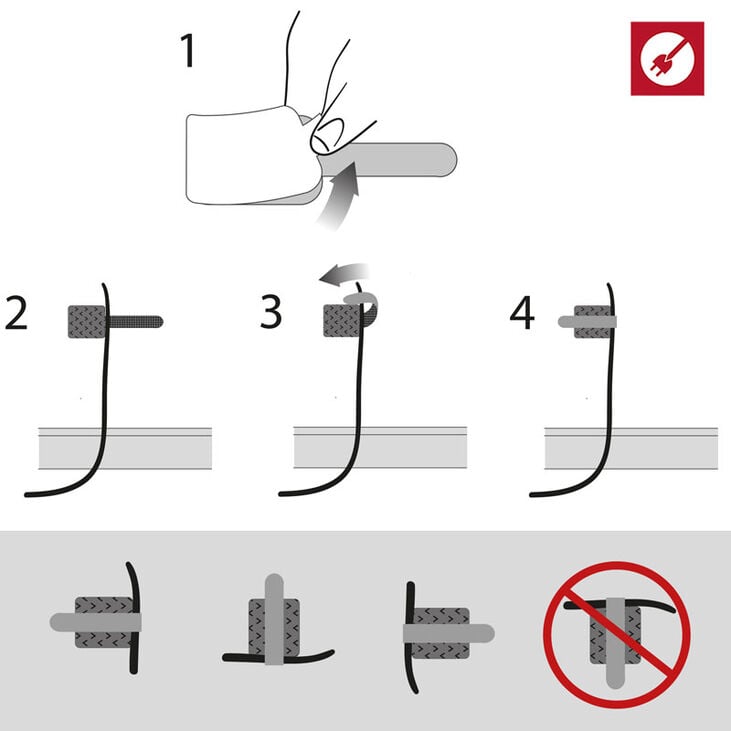 1

2

3

4